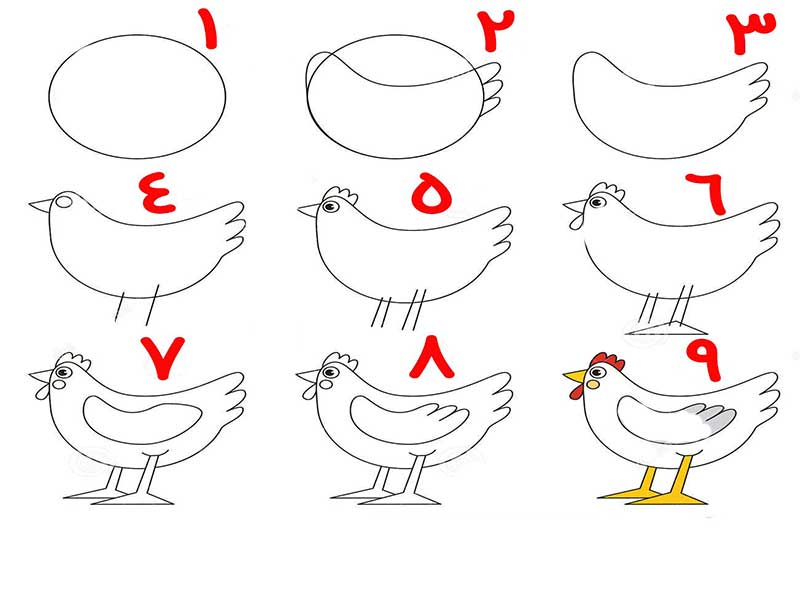 ١

٢

٣

٤

٥

٦

٧

٨

٩