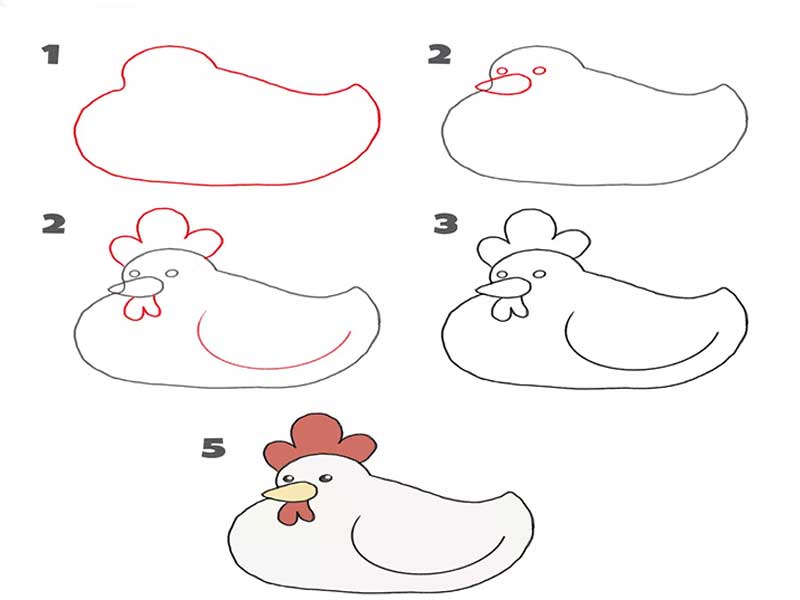 1

2

2

3

5