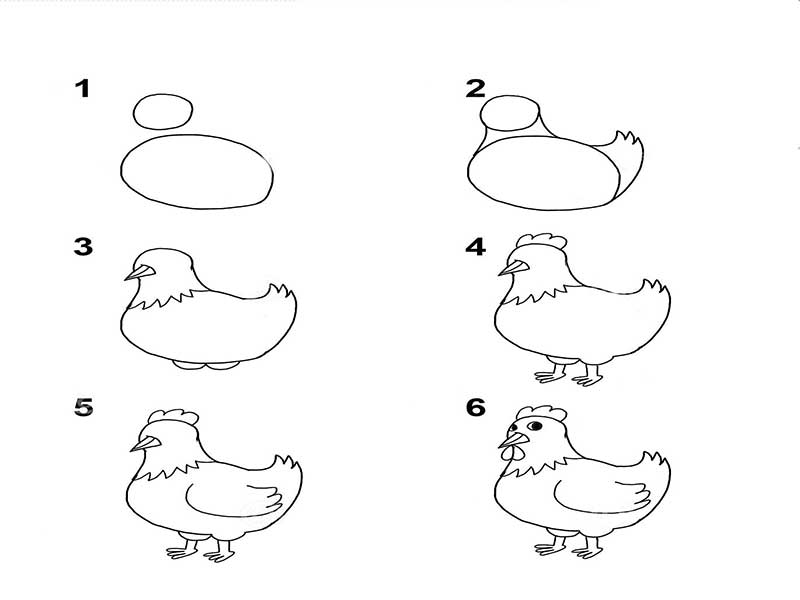 1

2

3

4

5

6