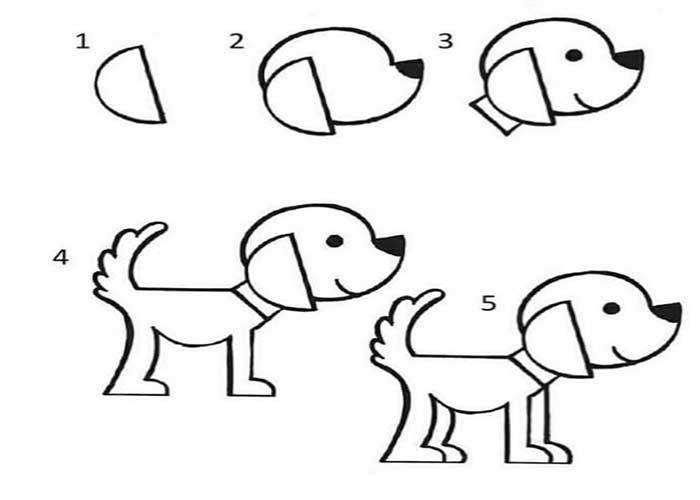 1

2

3

4

5