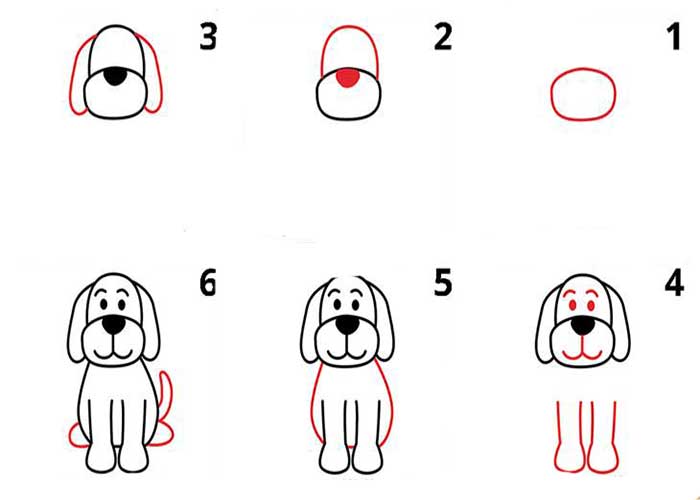 3

2

1

6

5

4