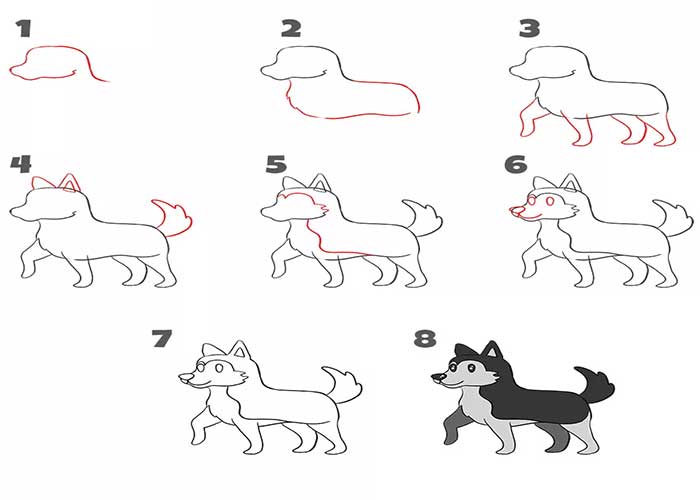 1

2

3

4

5

6

7

8