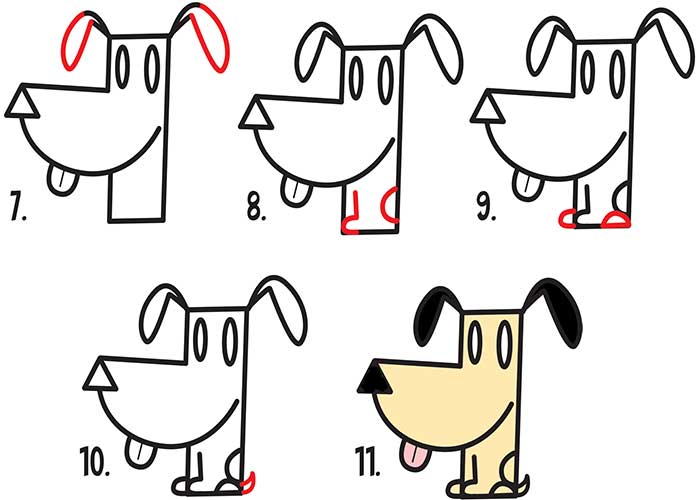 7.

8.

9.

10.

11.