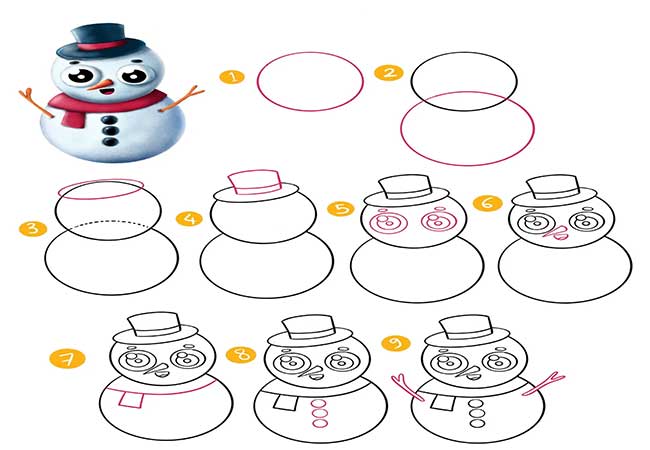 1
2
3
4
5
6
7
8
9