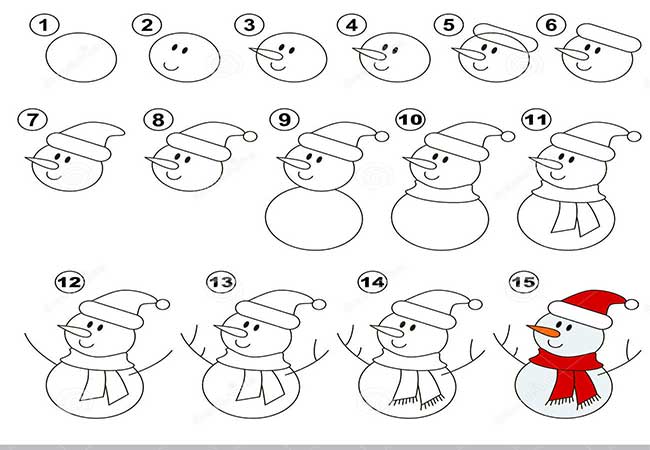 1 2 3 4 5 6

7 8 9 10 11

12 13 14 15