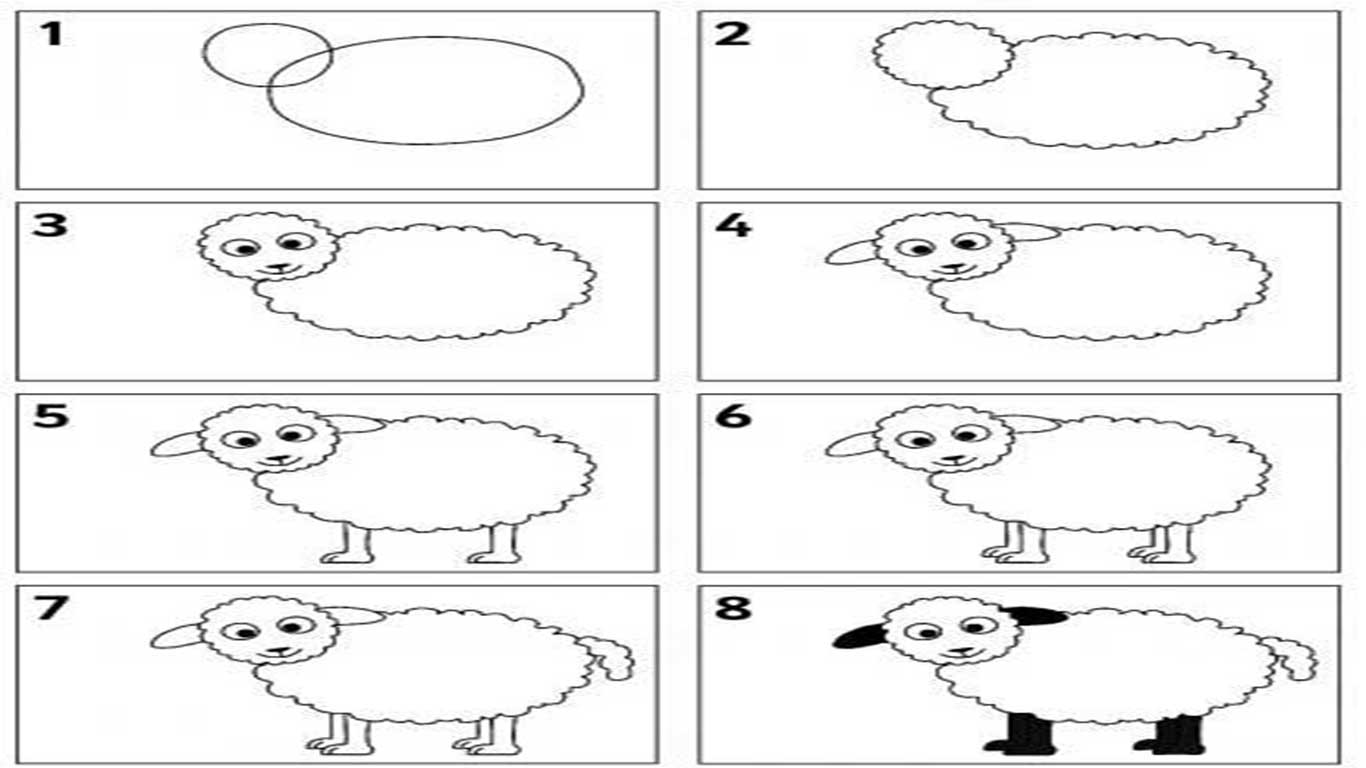 1

2

3

4

5

6

7

8