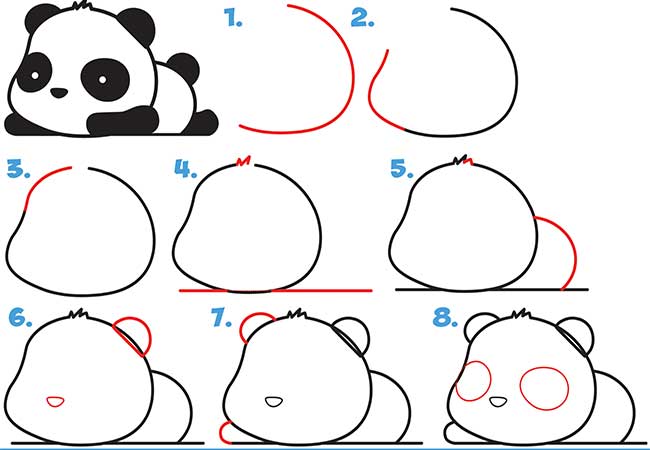 1.

2.

3.

4.

5.

6.

7.

8.