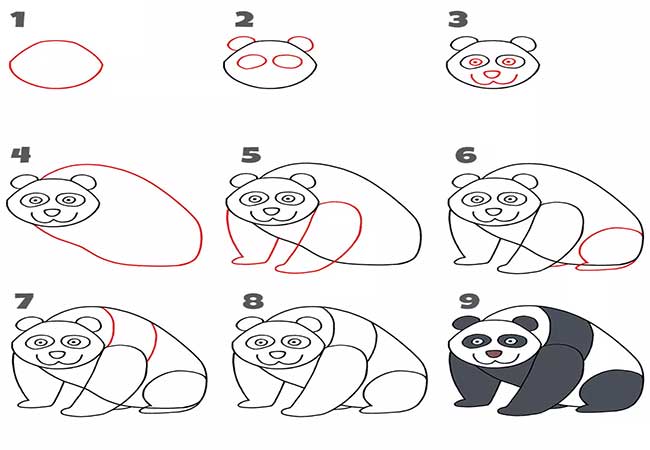 1

2

3

4

5

6

7

8

9