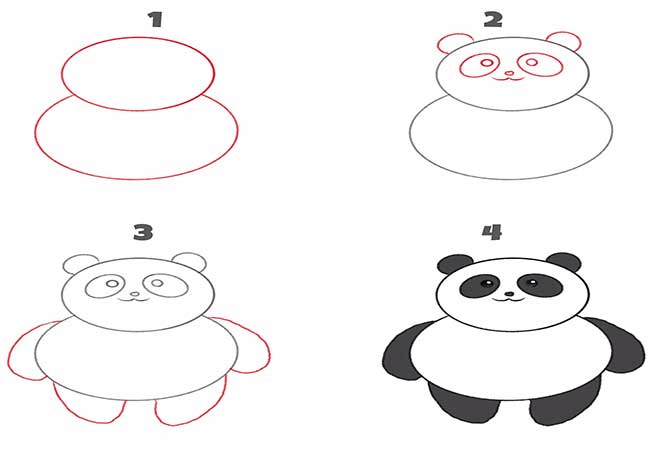 1

2

3

4