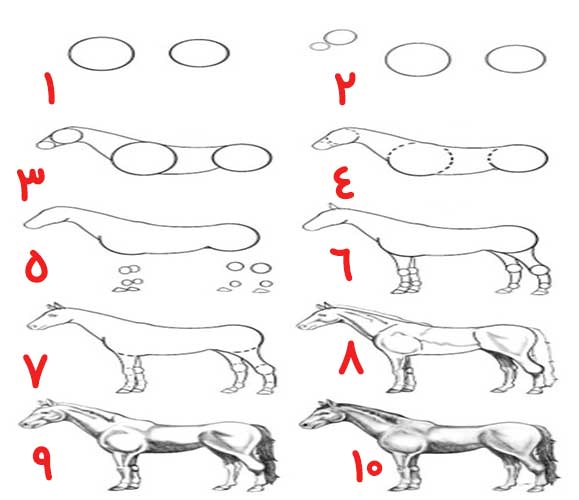 ١
٢
٣
٤
٥
٦
٧
٨
٩
١٠