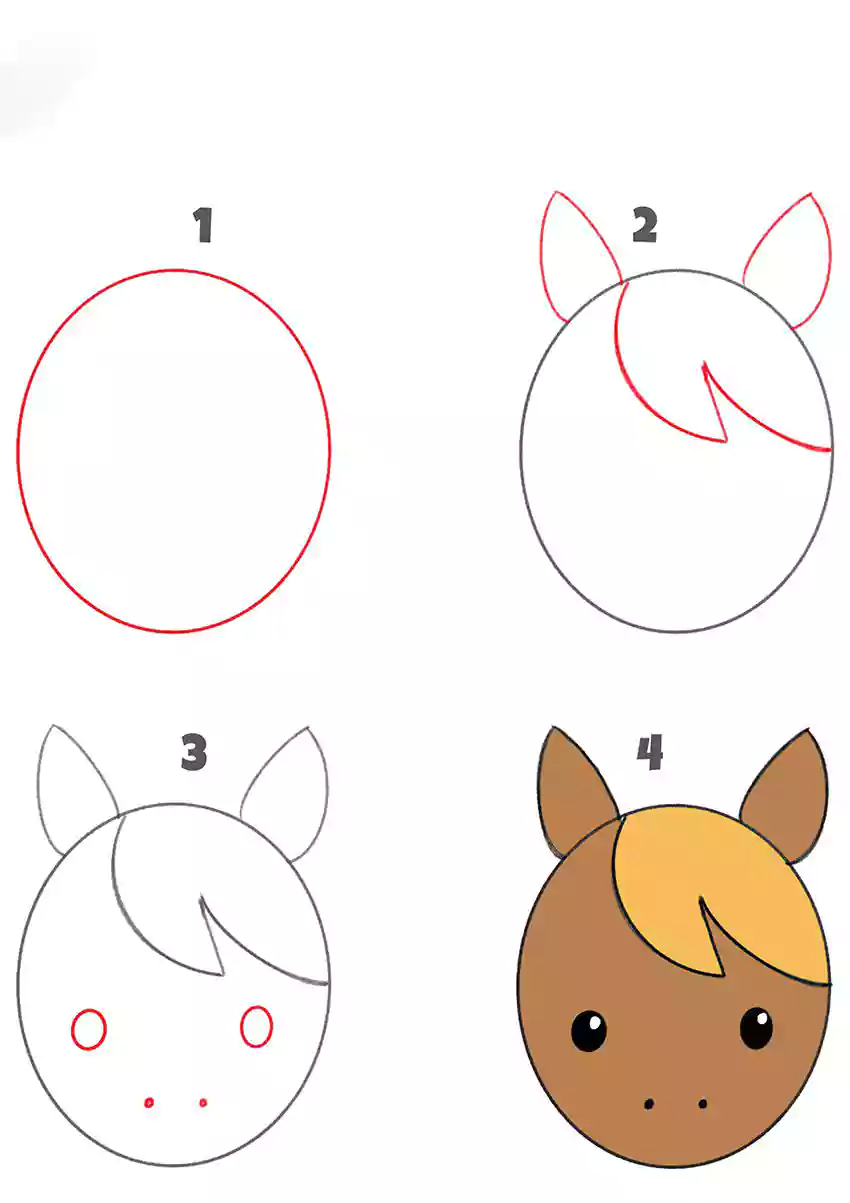 1

2

3

4