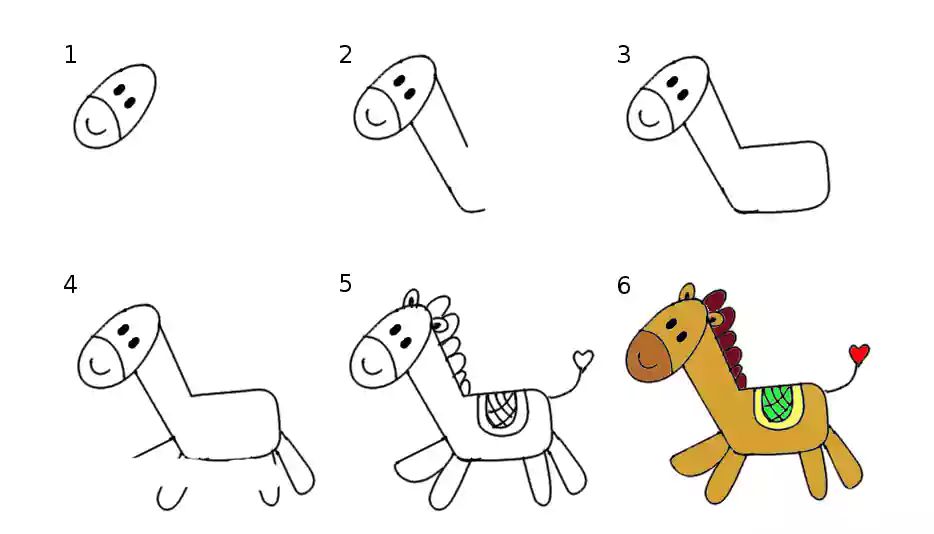 1
2
3
4
5
6