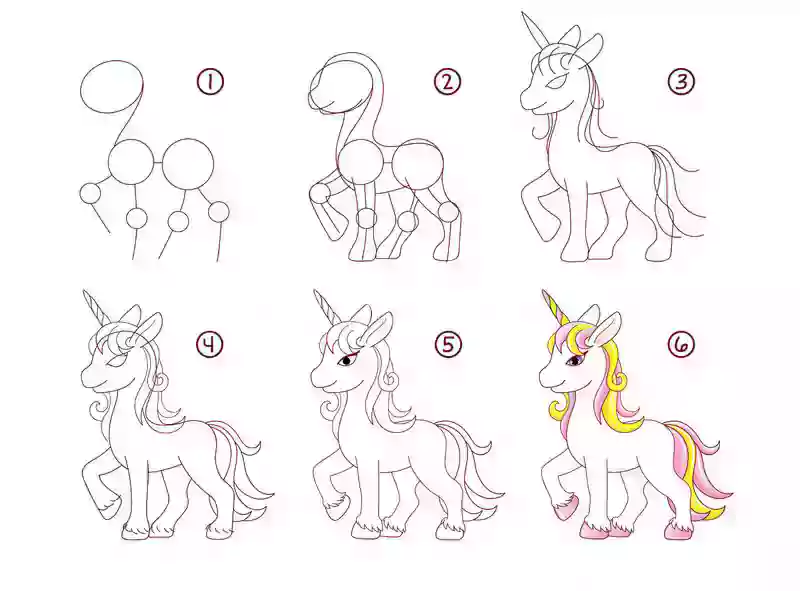 1
2
3
4
5
6