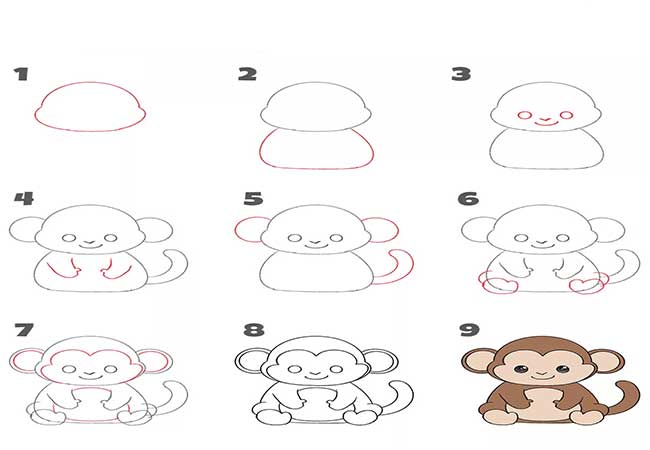 1

2

3

4

5

6

7

8

9