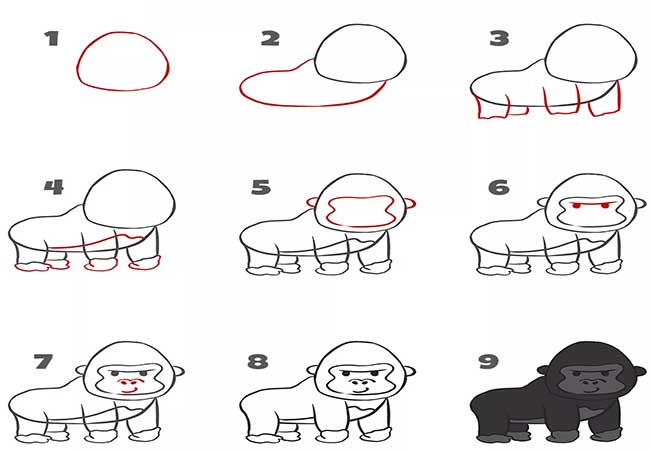 1
2
3
4
5
6
7
8
9