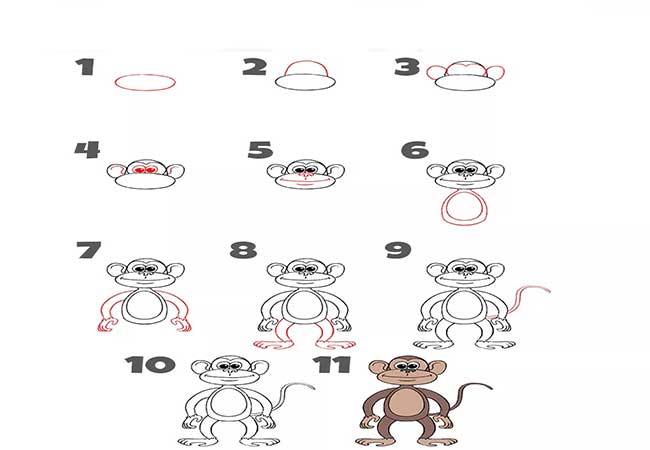 1
2
3
4
5
6
7
8
9
10
11