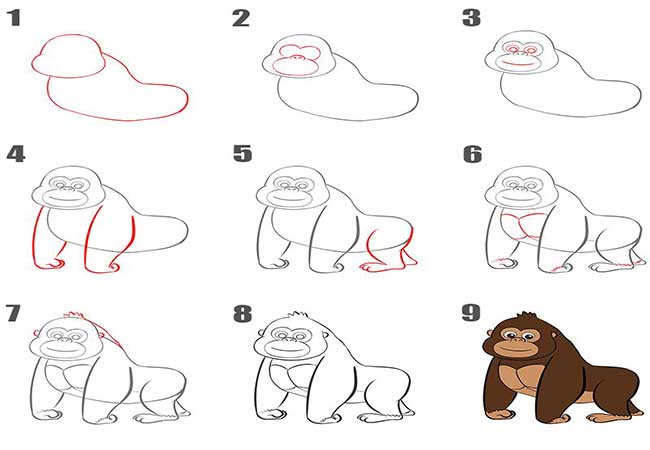 1

2

3

4

5

6

7

8

9