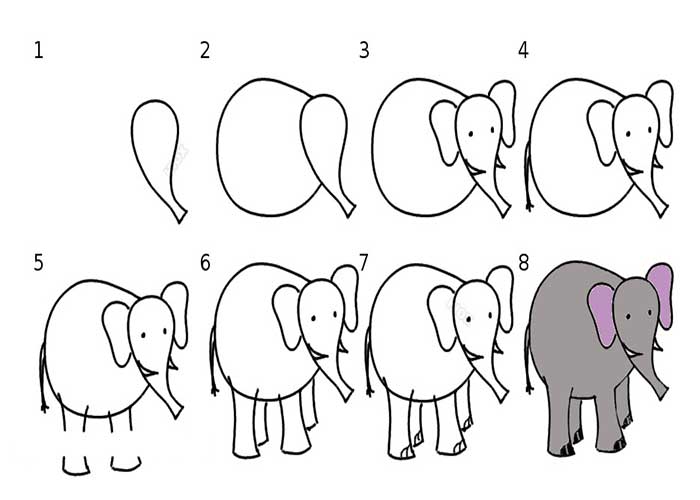 1

2

3

4

5

6

7

8