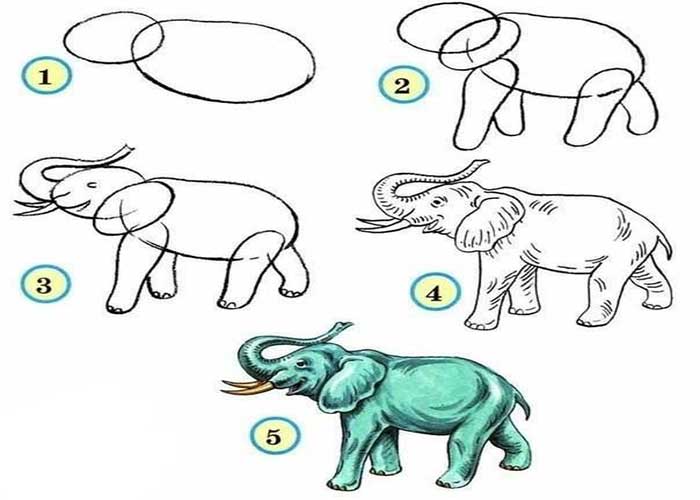 1

2

3

4

5