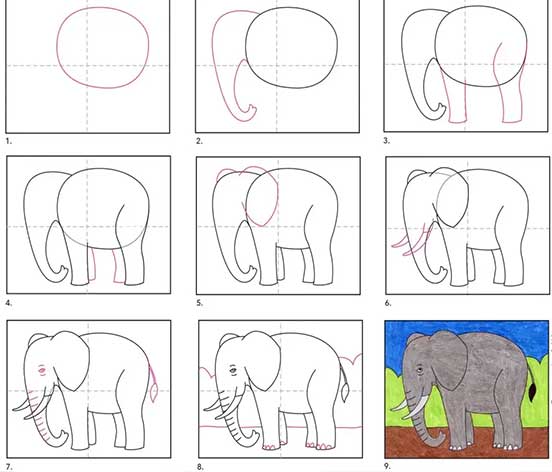 1.

2.

3.

4.

5.

6.

7.

8.

9.