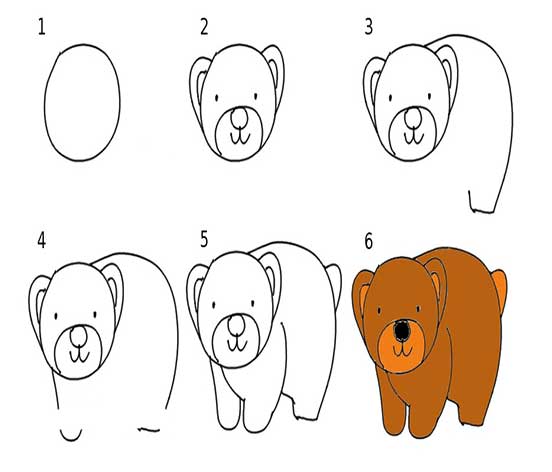 1

2

3

4

5

6