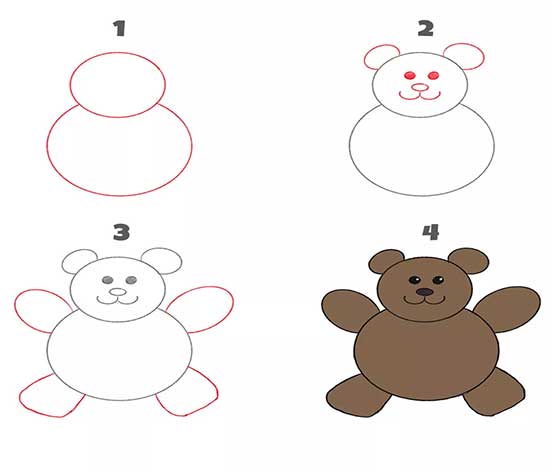 1

2

3

4