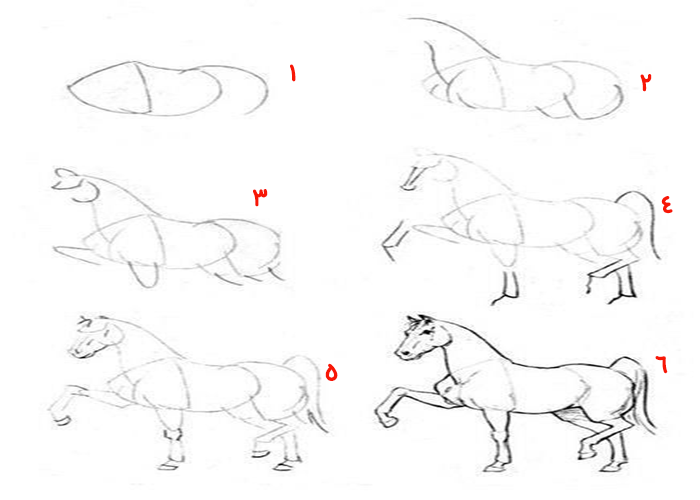 ١

٢

٣

٤

٥

٦