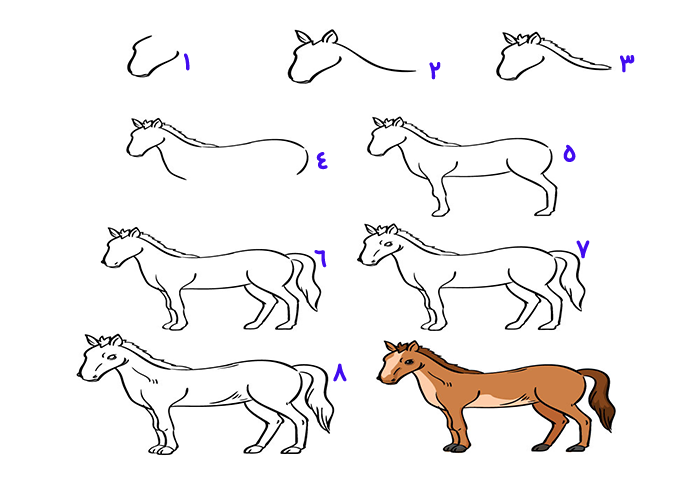 ١
٢
٣
٤
٥
٦
٧
٨