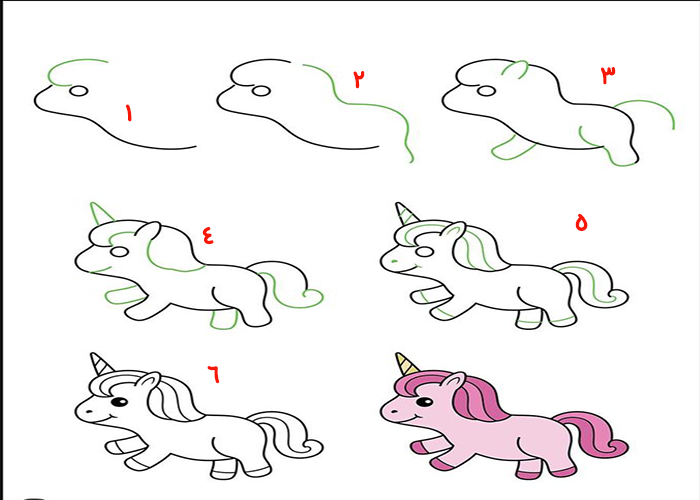 ١

٢

٣

٤

٥

٦