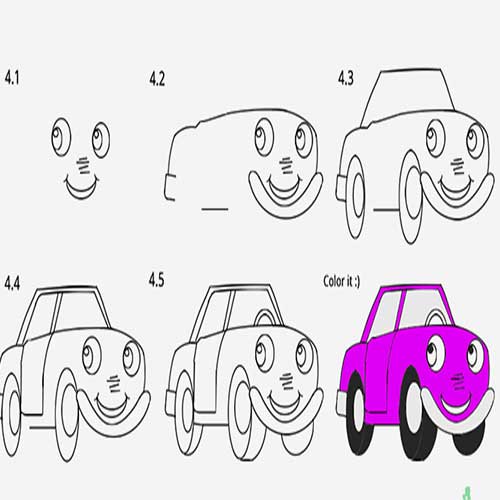 4.1

4.2

4.3

4.4

4.5

Color it :)