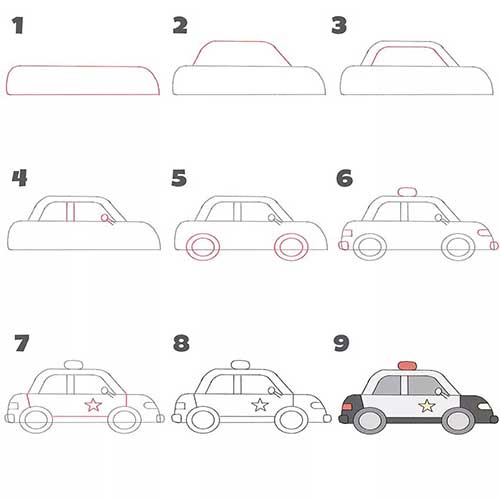 1

2

3

4

5

6

7

8

9