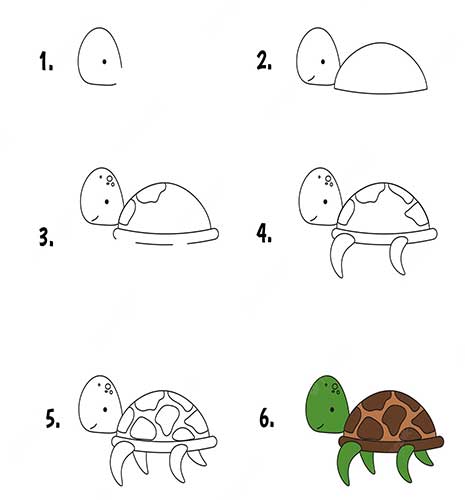 1.

2.

3.

4.

5.

6.