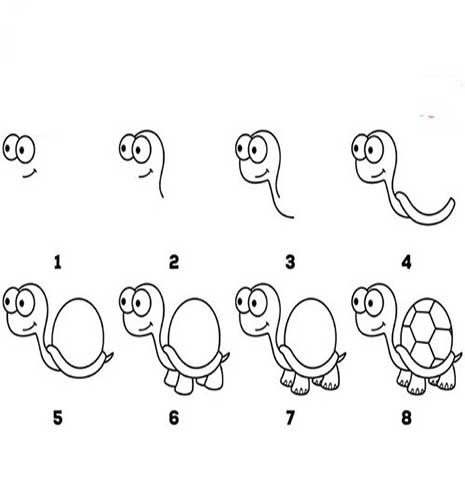 1 2 3 4

5 6 7 8