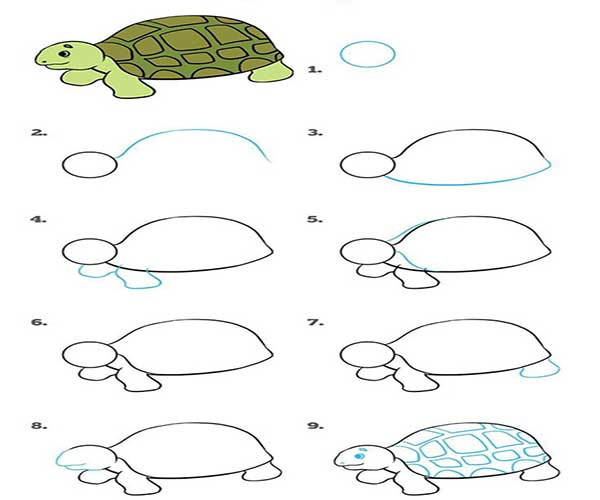 1.

2.

3.

4.

5.

6.

7.

8.

9.