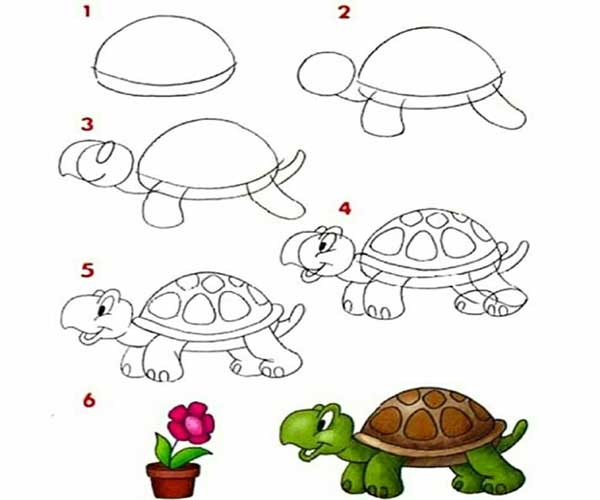 1

2

3

4

5

6