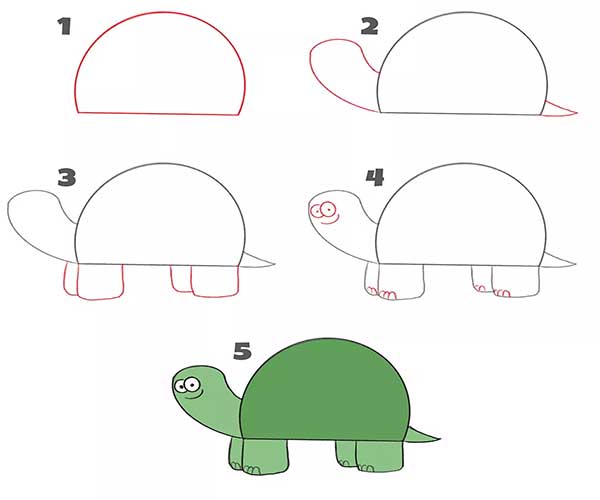 1
2
3
4
5