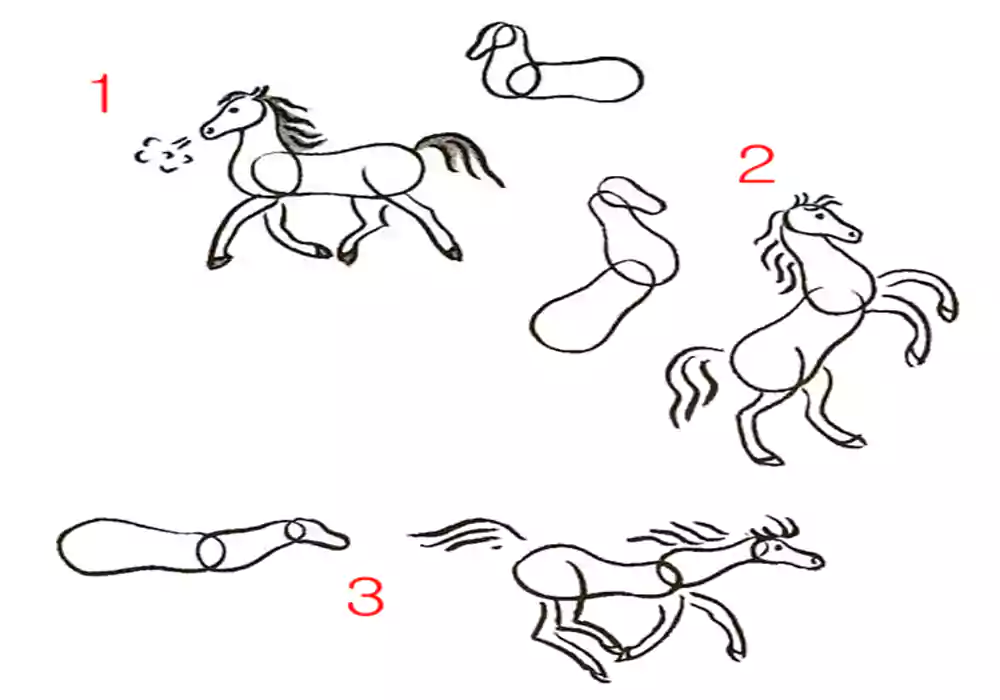 1

2

3